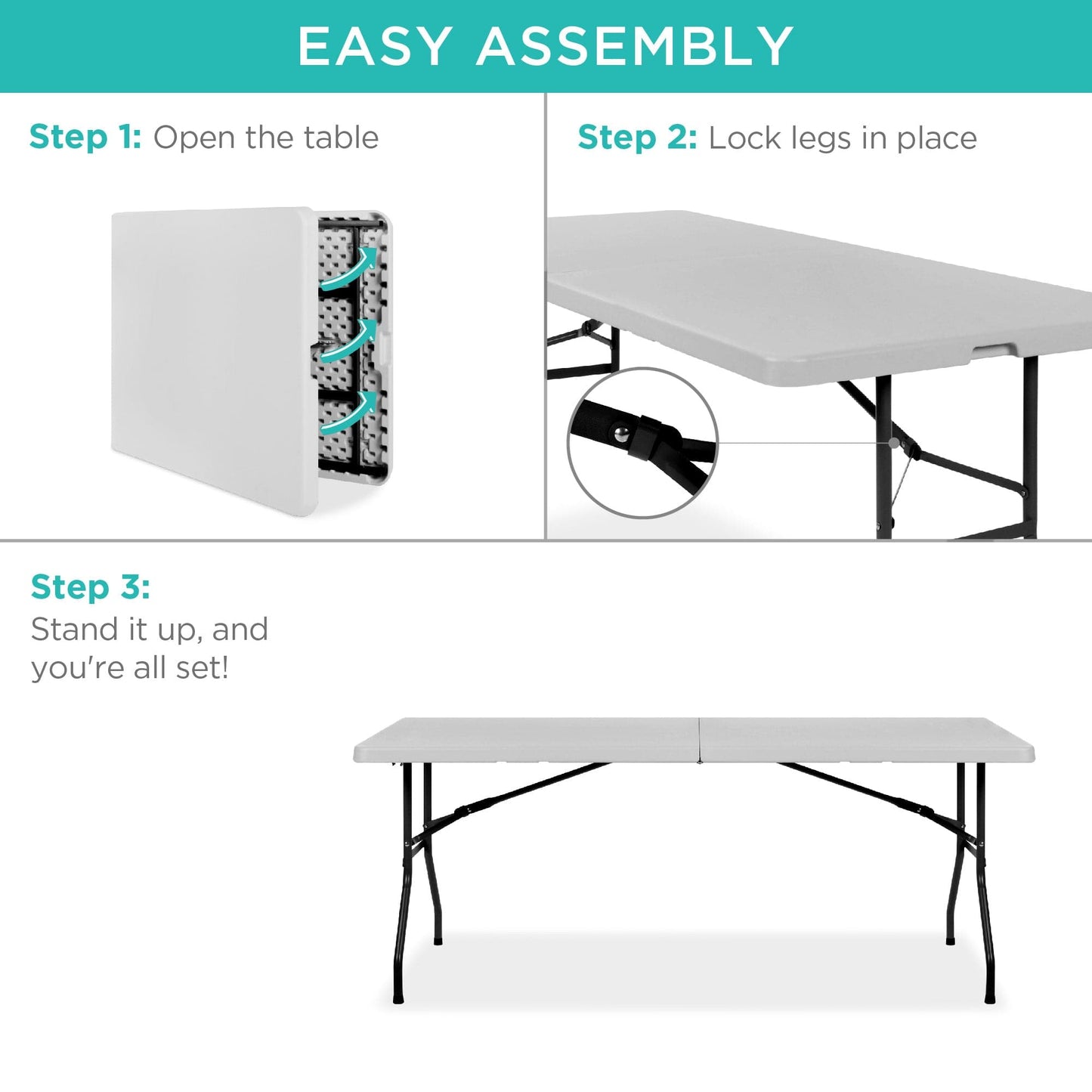 EASY ASSEMBLY

Step 1: Open the table

Step 2: Lock legs in place

Step 3:
Stand it up, and you're all set!