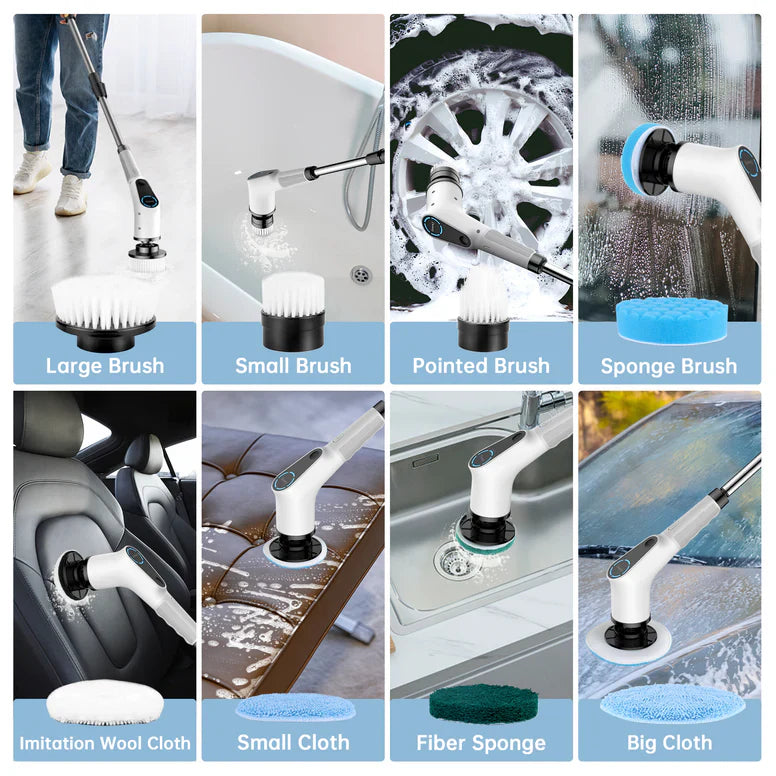 Large Brush

Small Brush

Pointed Brush

Sponge Brush

Imitation Wool Cloth

Small Cloth

Fiber Sponge

Big Cloth